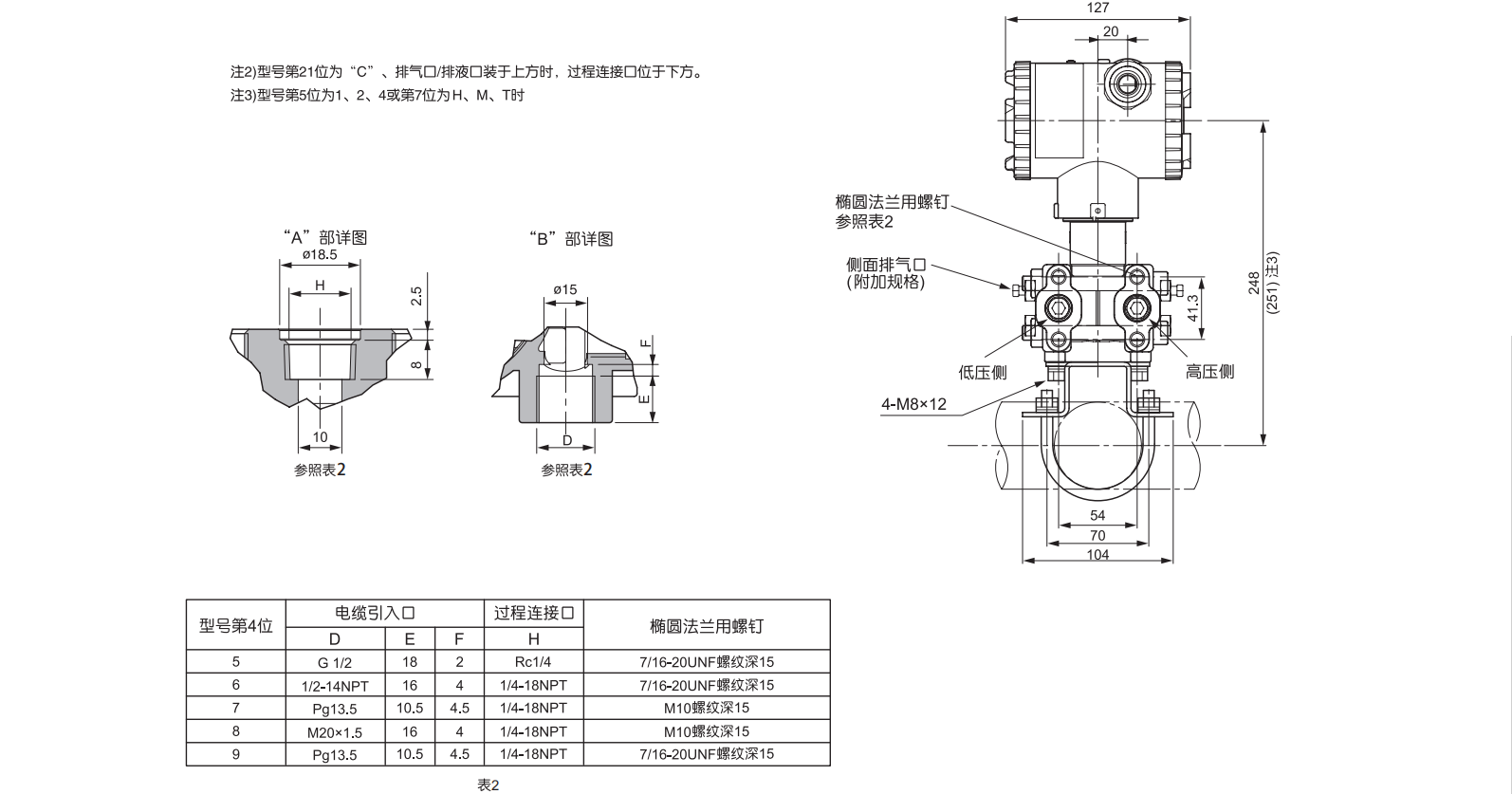 注2)型号第21位为“C”、排气口/排液口装于上方时，过程连接口位于下方。
注3)型号第5位为1、2、4或第7位为H、M、T时

“A”部详图
ø18.5
H
2.5
8
10
参照表2

“B”部详图
ø15
F
E
D
参照表2

127
20
椭圆法兰用螺钉
参照表2
侧面排气口
(附加规格)
41.3
248
(251) 注3)
低压侧
高压侧
4-M8×12
54
70
104

| 型号第4位 | 电缆引入口 | | | 过程连接口 | 椭圆法兰用螺钉 |
|---|---|---|---|---|---|
| | D | E | F | H | |
| 5 | G 1/2 | 18 | 2 | Rc1/4 | 7/16-20UNF螺纹深15 |
| 6 | 1/2-14NPT | 16 | 4 | 1/4-18NPT | 7/16-20UNF螺纹深15 |
| 7 | Pg13.5 | 10.5 | 4.5 | 1/4-18NPT | M10螺纹深15 |
| 8 | M20×1.5 | 16 | 4 | 1/4-18NPT | M10螺纹深15 |
| 9 | Pg13.5 | 10.5 | 4.5 | 1/4-18NPT | 7/16-20UNF螺纹深15 |

表2